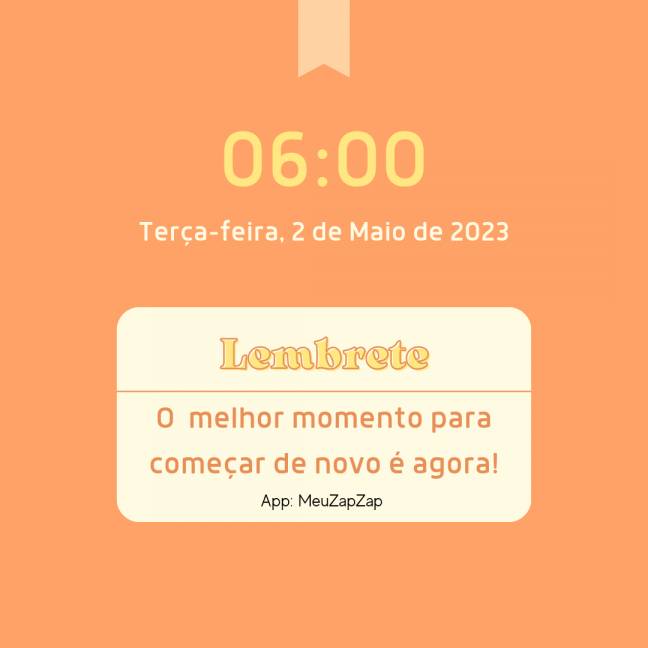 06:00

Terça-feira, 2 de Maio de 2023

Lembrete

O melhor momento para começar de novo é agora!

App: MeuZapZap